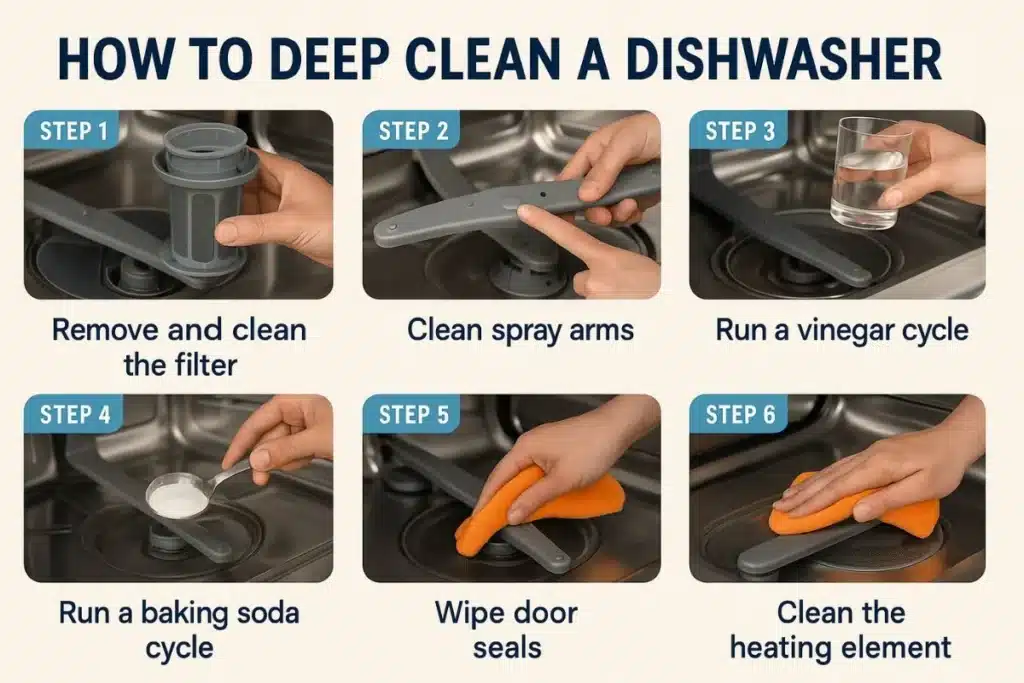 HOW TO DEEP CLEAN A DISHWASHER

STEP 1
Remove and clean the filter

STEP 2
Clean spray arms

STEP 3
Run a vinegar cycle

STEP 4
Run a baking soda cycle

STEP 5
Wipe door seals

STEP 6
Clean the heating element