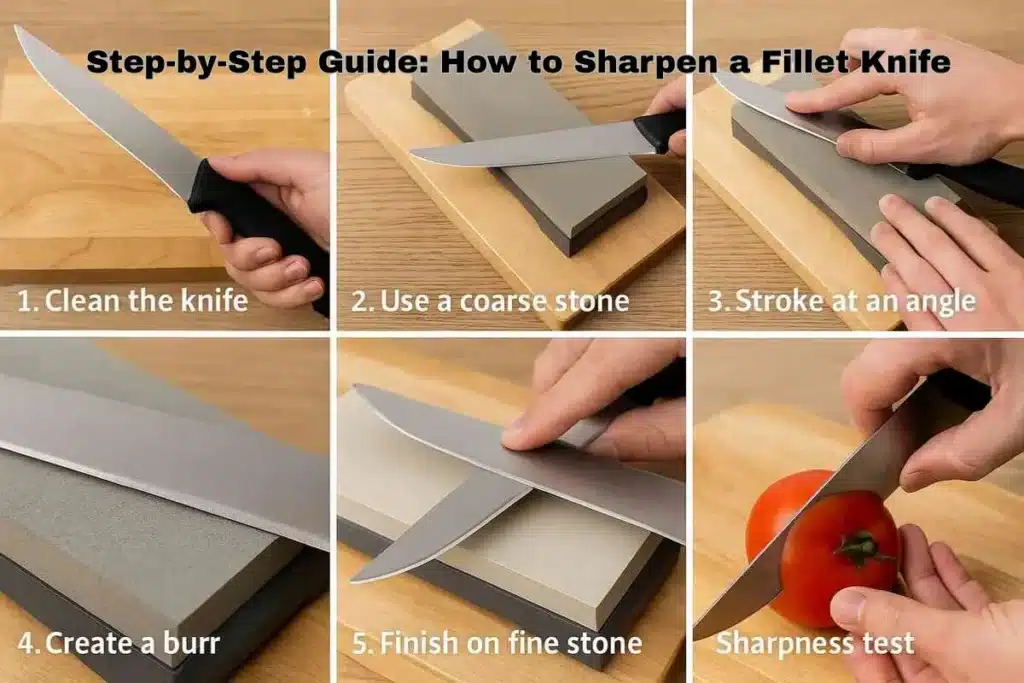 Step-by-Step Guide: How to Sharpen a Fillet Knife

1. Clean the knife

2. Use a coarse stone

3. Stroke at an angle

4. Create a burr

5. Finish on fine stone

Sharpness test